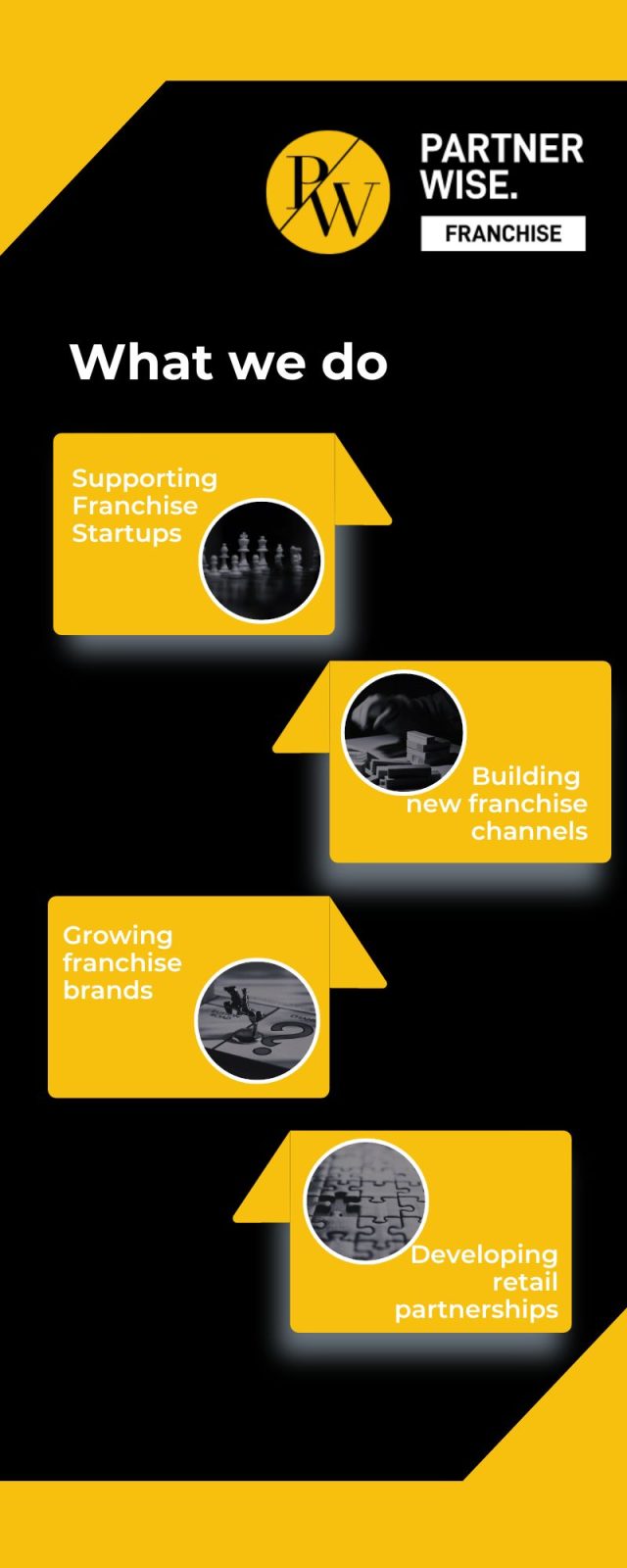 PW

PARTNER WISE.

FRANCHISE

What we do

Supporting Franchise Startups

Building new franchise channels

Growing franchise brands

Developing retail partnerships